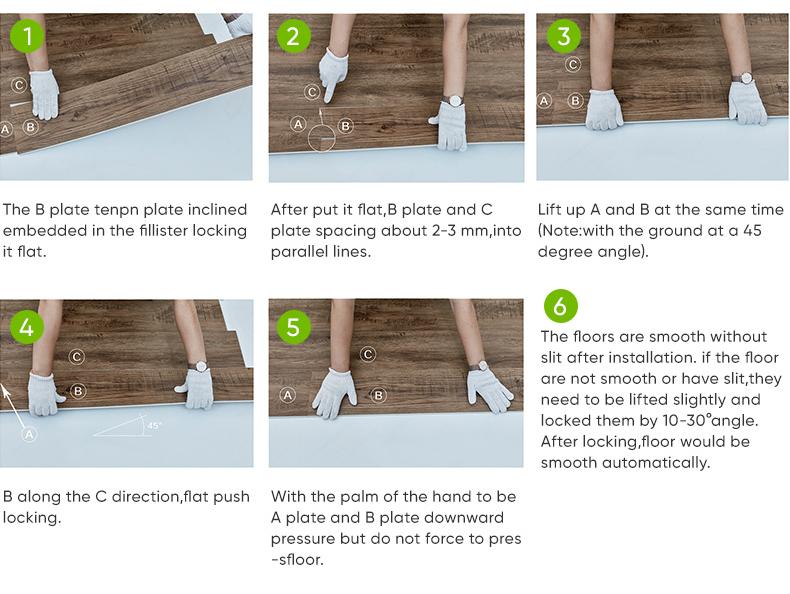 1

C

A B

The B plate tenpn plate inclined embedded in the fillister locking it flat.

2

C

A B

After put it flat,B plate and C plate spacing about 2-3 mm,into parallel lines.

3

C

A B

Lift up A and B at the same time (Note:with the ground at a 45 degree angle).

4

C

B

A

45°

B along the C direction,flat push locking.

5

C

A B

With the palm of the hand to be A plate and B plate downward pressure but do not force to pres -sfloor.

6

The floors are smooth without slit after installation. if the floor are not smooth or have slit,they need to be lifted slightly and locked them by 10-30°angle. After locking,floor would be smooth automatically.